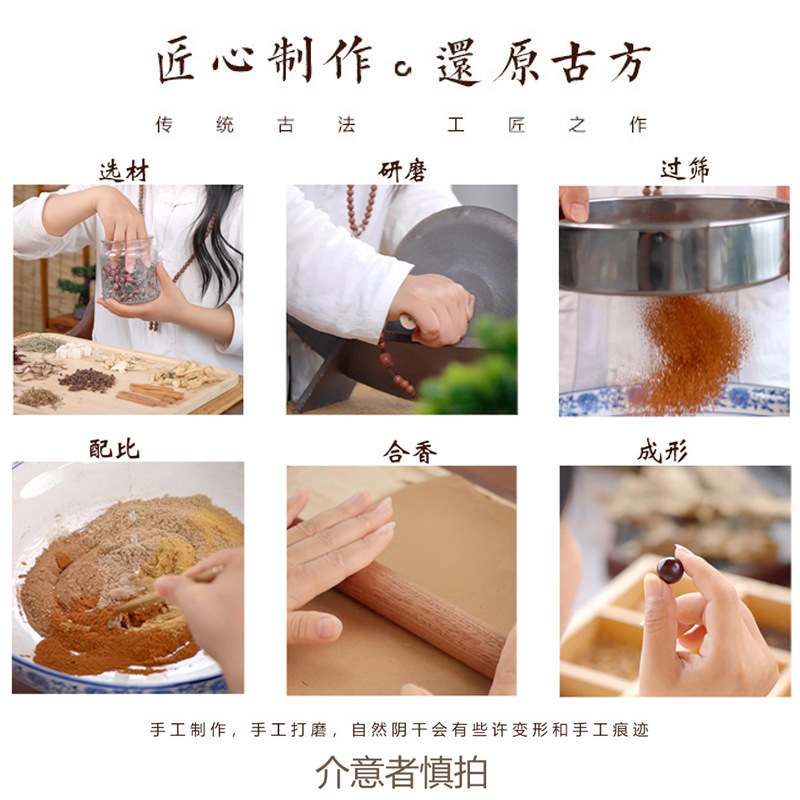 匠心制作 · 還原古方

传统古法　工匠之作

选材

研磨

过筛

配比

合香

成形

手工制作，手工打磨，自然阴干会有些许变形和手工痕迹

介意者慎拍